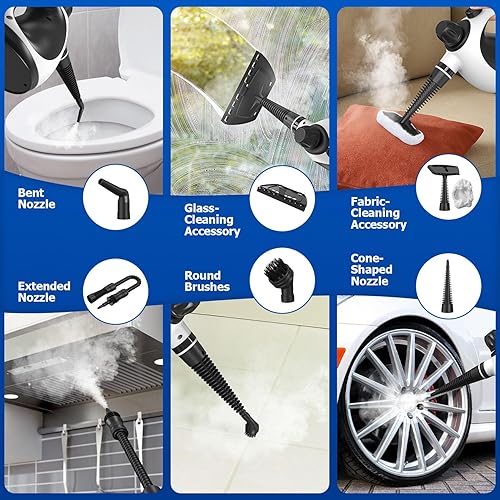 Bent Nozzle

Glass-Cleaning Accessory

Fabric-Cleaning Accessory

Extended Nozzle

Round Brushes

Cone-Shaped Nozzle